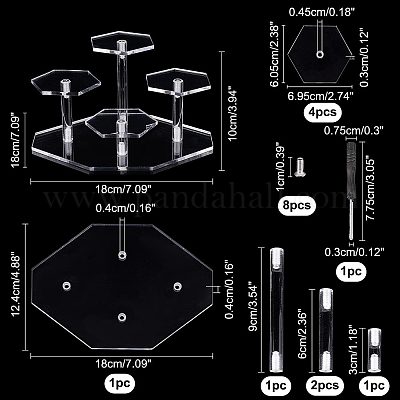 18cm/7.09"
10cm/3.94"
18cm/7.09"

0.45cm/0.18"
6.05cm/2.38"
0.3cm/0.12"
6.95cm/2.74"
4pcs

0.75cm/0.3"
1cm/0.39"
8pcs
7.75cm/3.05"
0.3cm/0.12"
1pc

pandahall.com

0.4cm/0.16"
12.4cm/4.88"
0.4cm/0.16"
18cm/7.09"
1pc

9cm/3.54"
1pc
6cm/2.36"
2pcs
3cm/1.18"
1pc