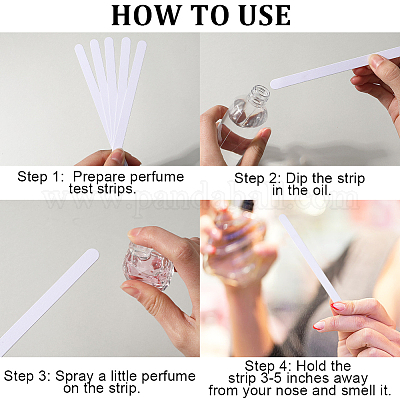 HOW TO USE

Step 1: Prepare perfume test strips.

Step 2: Dip the strip in the oil.

www.pandahall.com

Step 3: Spray a little perfume on the strip.

Step 4: Hold the strip 3-5 inches away from your nose and smell it.