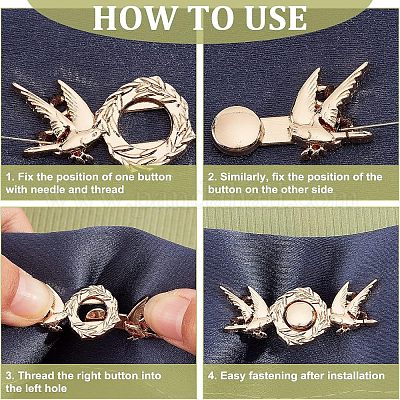 HOW TO USE

1. Fix the position of one button with needle and thread

2. Similarly, fix the position of the button on the other side

3. Thread the right button into the left hole

4. Easy fastening after installation