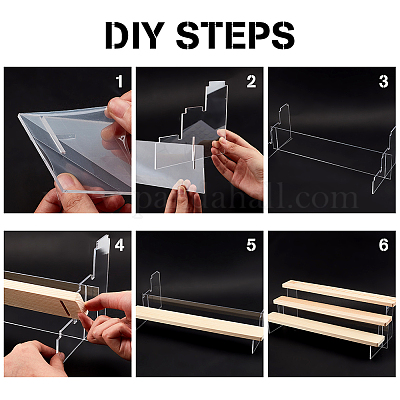 DIY STEPS

1

2

3

pandahall.com

4

5

6