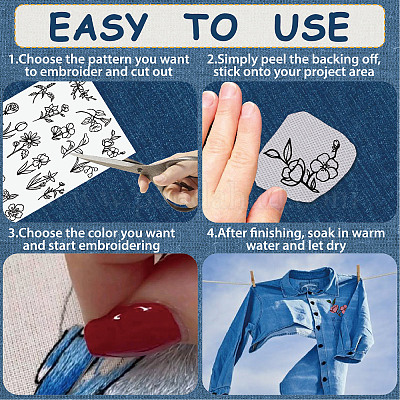 EASY TO USE

1.Choose the pattern you want to embroider and cut out

2.Simply peel the backing off, stick onto your project area

3.Choose the color you want and start embroidering

4.After finishing, soak in warm water and let dry