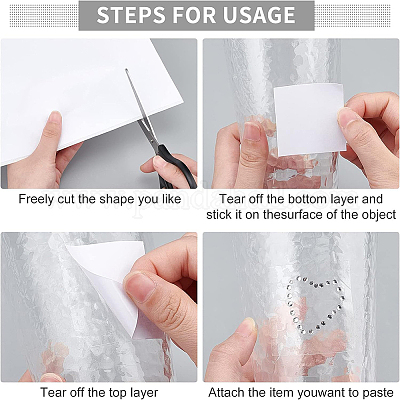 STEPS FOR USAGE

Freely cut the shape you like

Tear off the bottom layer and stick it on thesurface of the object

Tear off the top layer

Attach the item youwant to paste