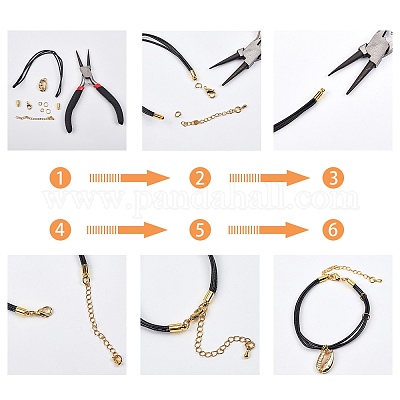 1
2
3
www.pandahall.com
4
5
6