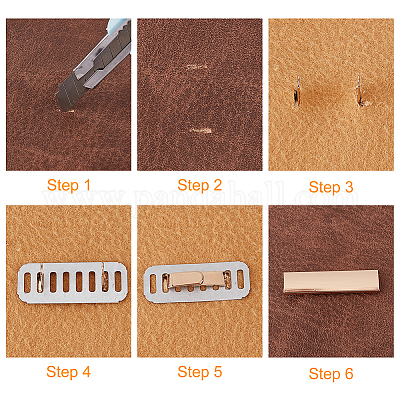 Step 1

Step 2

Step 3

www.pandahall.com

Step 4

Step 5

Step 6