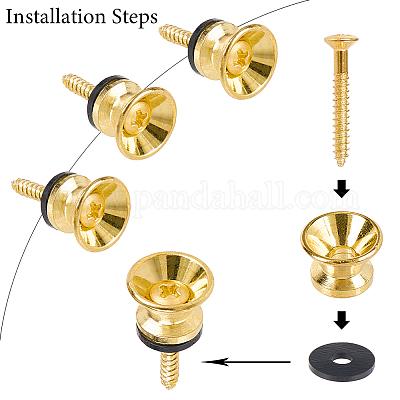 Installation Steps

pandahall.com