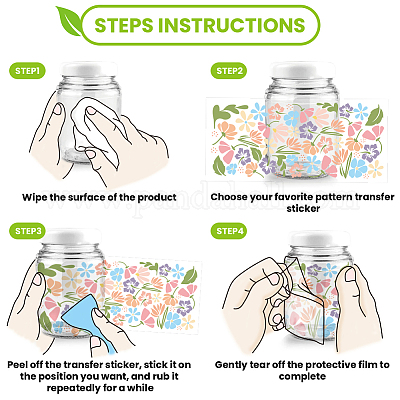 STEPS INSTRUCTIONS

STEP1

Wipe the surface of the product

STEP2

Choose your favorite pattern transfer sticker

www.pandahall.com

STEP3

Peel off the transfer sticker, stick it on the position you want, and rub it repeatedly for a while

STEP4

Gently tear off the protective film to complete