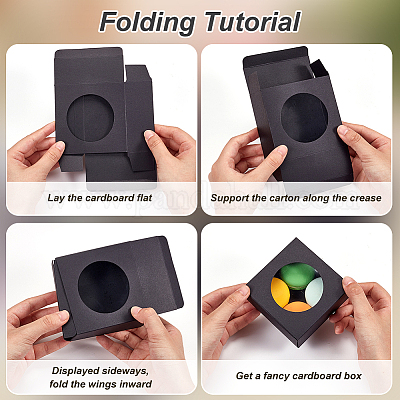 Folding Tutorial

Lay the cardboard flat

Support the carton along the crease

www.pandahall.com

Displayed sideways, fold the wings inward

Get a fancy cardboard box