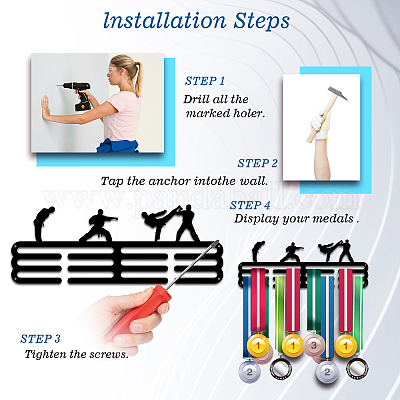 Installation Steps

STEP 1
Drill all the marked holer.

STEP 2
Tap the anchor intothe wall.

www.pandahall.com

STEP 4
Display your medals .

STEP 3
Tighten the screws.

1 1 3 1
2 2