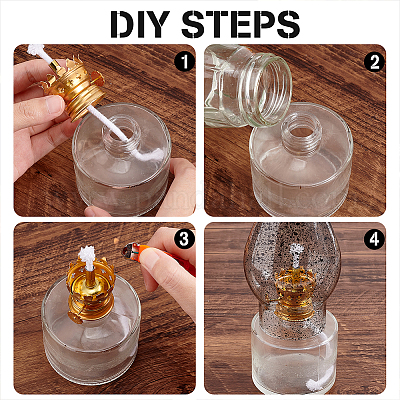 DIY STEPS

1

2

3

4