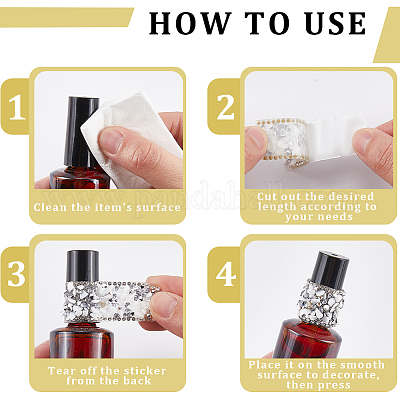 HOW TO USE

1

Clean the item's surface

2

Cut out the desired length according to your needs

3

Tear off the sticker from the back

4

Place it on the smooth surface to decorate, then press

www.pandahall.com