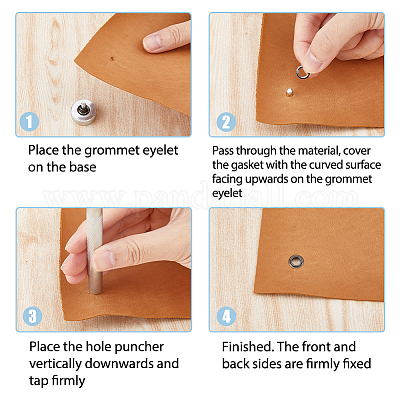 1

Place the grommet eyelet on the base

2

Pass through the material, cover the gasket with the curved surface facing upwards on the grommet eyelet

www.pandahall.com

3

Place the hole puncher vertically downwards and tap firmly

4

Finished. The front and back sides are firmly fixed