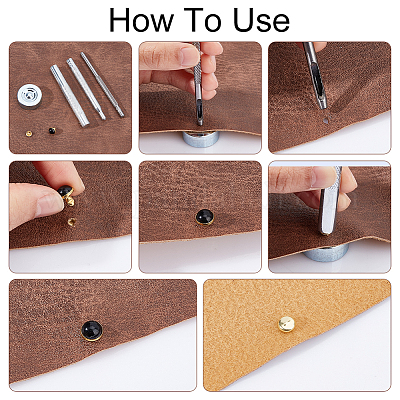 How To Use