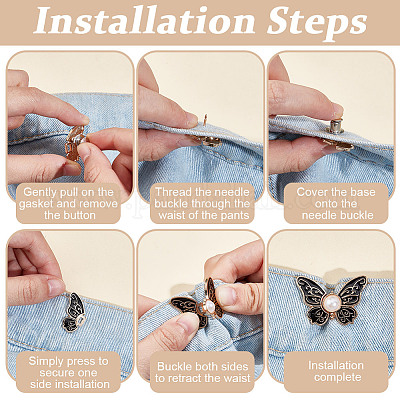 Installation Steps

Gently pull on the gasket and remove the button

Thread the needle buckle through the waist of the pants

Cover the base onto the needle buckle

Simply press to secure one side installation

Buckle both sides to retract the waist

Installation complete