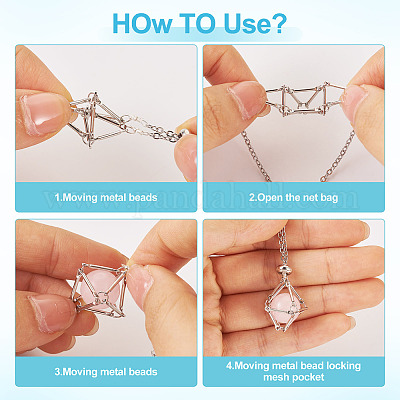 HOw TO Use?

1.Moving metal beads

2.Open the net bag

www.pandahall.com

3.Moving metal beads

4.Moving metal bead locking mesh pocket