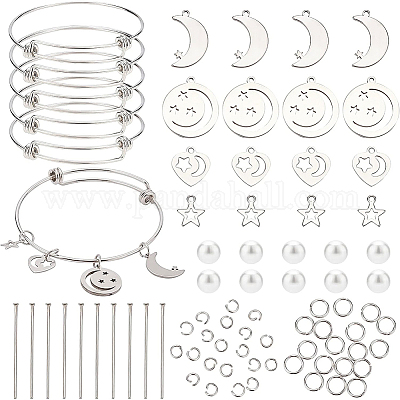 www.pandahall.com