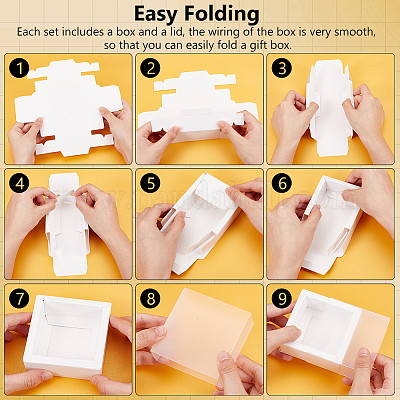 Easy Folding
Each set includes a box and a lid, the wiring of the box is very smooth, so that you can easily fold a gift box.

1
2
3
4
5
6
7
8
9