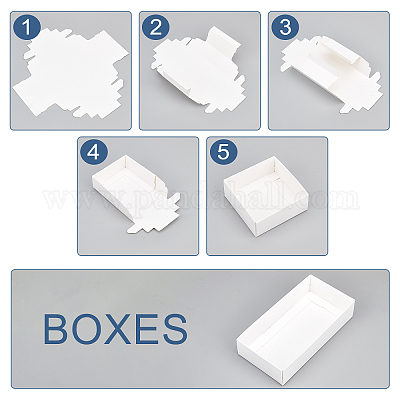 1

2

3

4

5

www.pandahall.com

BOXES