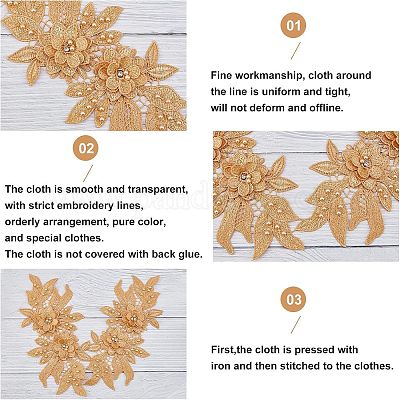 01

Fine workmanship, cloth around the line is uniform and tight, will not deform and offline.

02

The cloth is smooth and transparent, with strict embroidery lines, orderly arrangement, pure color, and special clothes.
The cloth is not covered with back glue.

03

First,the cloth is pressed with iron and then stitched to the clothes.