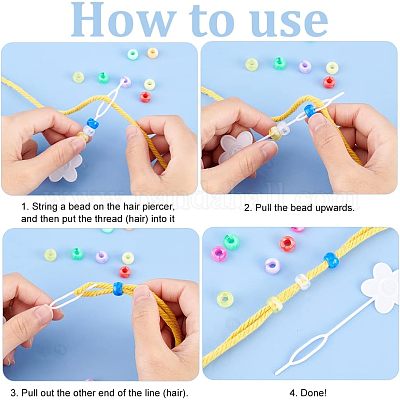 How to use

1. String a bead on the hair piercer, and then put the thread (hair) into it

2. Pull the bead upwards.

3. Pull out the other end of the line (hair).

4. Done!