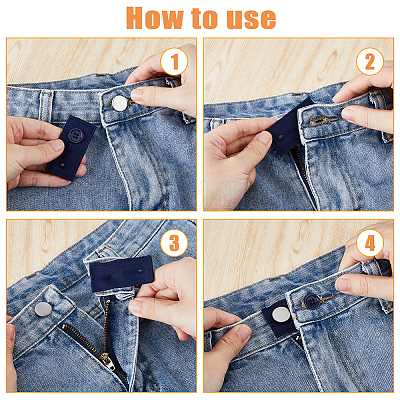 How to use

1

2

3

4