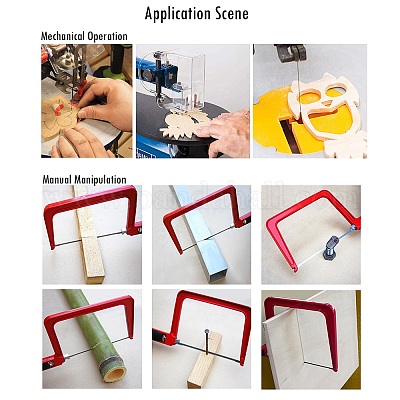 Application Scene

Mechanical Operation

Manual Manipulation

www.pandahall.com