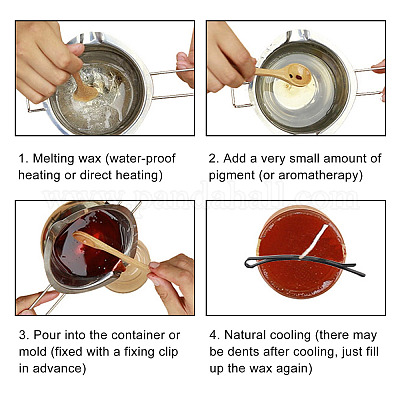 1. Melting wax (water-proof heating or direct heating)

2. Add a very small amount of pigment (or aromatherapy)

www.pandahall.com

3. Pour into the container or mold (fixed with a fixing clip in advance)

4. Natural cooling (there may be dents after cooling, just fill up the wax again)