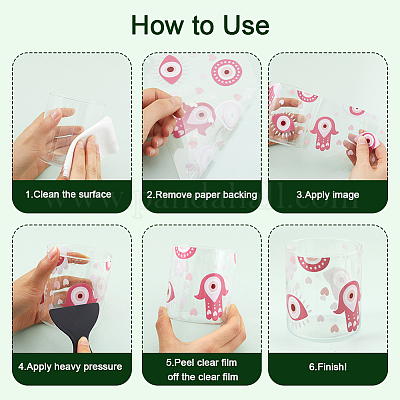 How to Use

1.Clean the surface

2.Remove paper backing

3.Apply image

www.pandahall.com

4.Apply heavy pressure

5.Peel clear film off the clear film

6.Finish!