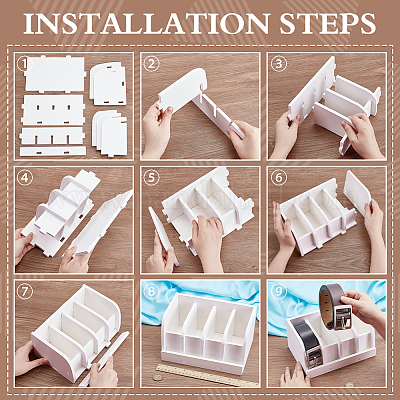 INSTALLATION STEPS

1

2

3

4

5

6

7

8

9