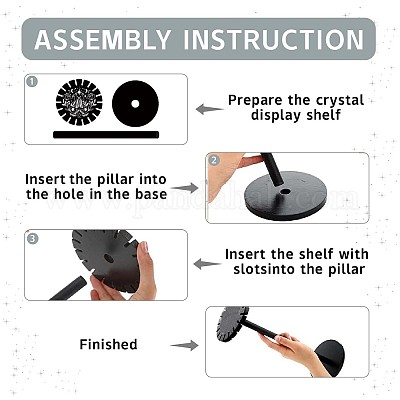 ASSEMBLY INSTRUCTION

1

Prepare the crystal display shelf

Insert the pillar into the hole in the base

2

www.pandahall.com

3

Insert the shelf with slotsinto the pillar

Finished