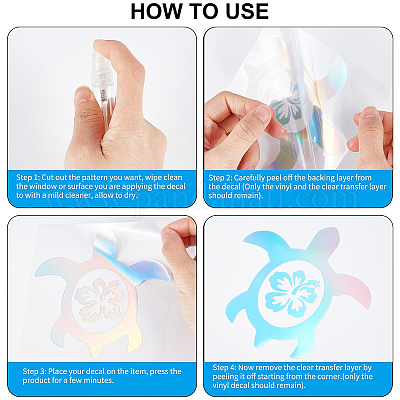 HOW TO USE

Step 1: Cut out the pattern you want, wipe clean the window or surface you are applying the decal to with a mild cleaner, allow to dry.

Step 2: Carefully peel off the backing layer from the decal (Only the vinyl and the clear transfer layer should remain).

www.pandahall.com

Step 3: Place your decal on the item, press the product for a few minutes.

Step 4: Now remove the clear transfer layer by peeling it off starting from the corner.(only the vinyl decal should remain).