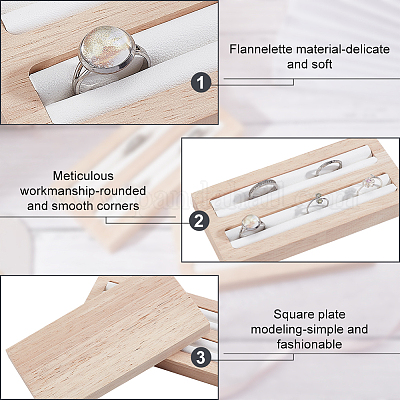 Flannelette material-delicate and soft

1

Meticulous workmanship-rounded and smooth corners

2

Square plate modeling-simple and fashionable

3