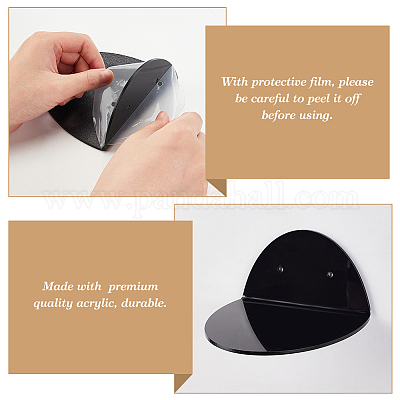 With protective film, please be careful to peel it off before using.

www.pandahall.com

Made with  premium quality acrylic, durable.