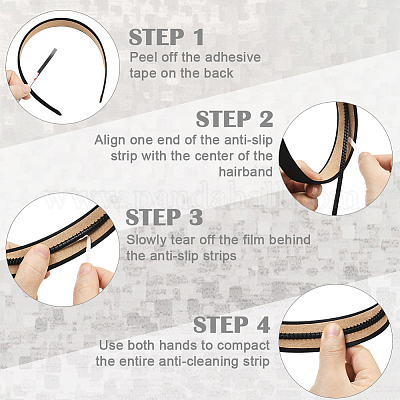 STEP 1
Peel off the adhesive tape on the back

STEP 2
Align one end of the anti-slip strip with the center of the hairband

www.pandahall.com

STEP 3
Slowly tear off the film behind the anti-slip strips

STEP 4
Use both hands to compact the entire anti-cleaning strip