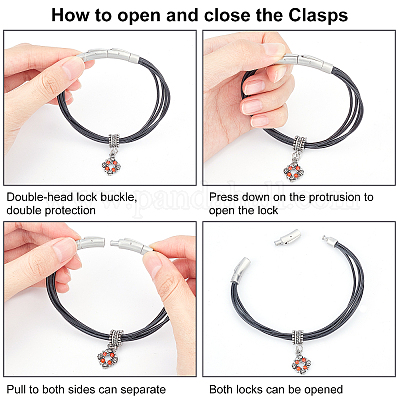 How to open and close the Clasps

Double-head lock buckle, double protection

Press down on the protrusion to open the lock

www.pandahall.com

Pull to both sides can separate

Both locks can be opened