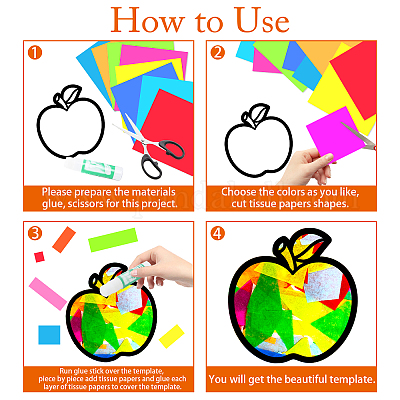 How to Use

1
Please prepare the materials glue, scissors for this project.

2
Choose the colors as you like, cut tissue papers shapes.

3
Run glue stick over the template, piece by piece add tissue papers and glue each layer of tissue papers to cover the template.

4
You will get the beautiful template.