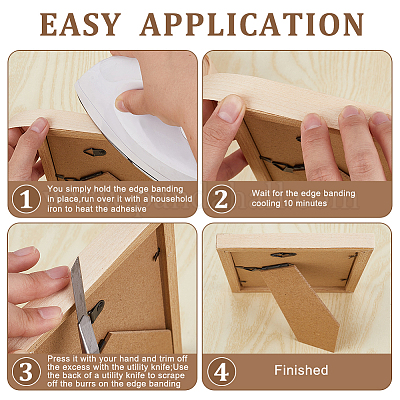 EASY APPLICATION

1 You simply hold the edge banding in place,run over it with a household iron to heat the adhesive

2 Wait for the edge banding cooling 10 minutes

3 Press it with your hand and trim off the excess with the utility knife;Use the back of a utility knife to scrape off the burrs on the edge banding

4 Finished