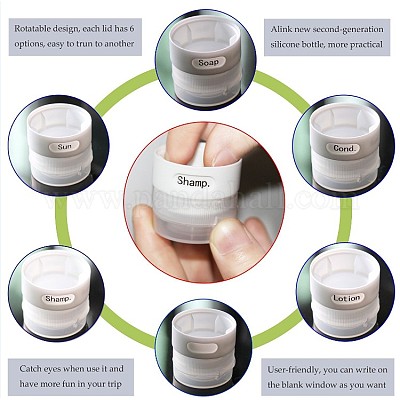 Rotatable design, each lid has 6 options, easy to trun to another

Alink new second-generation silicone bottle, more practical

Soap

Sun

Cond.

Shamp.

www.pandahall.com

Shamp.

Lotion

Catch eyes when use it and have more fun in your trip

User-friendly, you can write on the blank window as you want