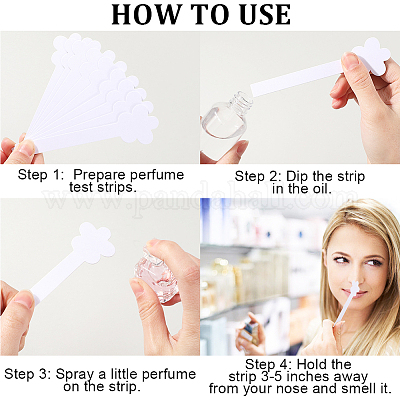 HOW TO USE

Step 1: Prepare perfume test strips.

Step 2: Dip the strip in the oil.

www.pandahall.com

Step 3: Spray a little perfume on the strip.

Step 4: Hold the strip 3-5 inches away from your nose and smell it.