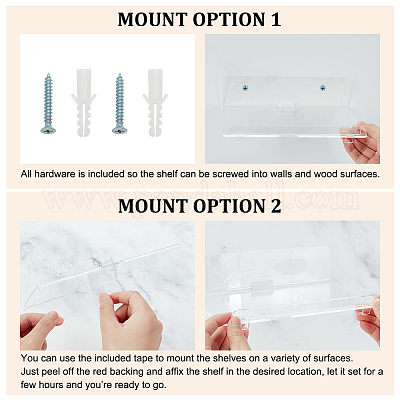 MOUNT OPTION 1

All hardware is included so the shelf can be screwed into walls and wood surfaces.

www.pandahall.com

MOUNT OPTION 2

You can use the included tape to mount the shelves on a variety of surfaces.
Just peel off the red backing and affix the shelf in the desired location, let it set for a few hours and you're ready to go.