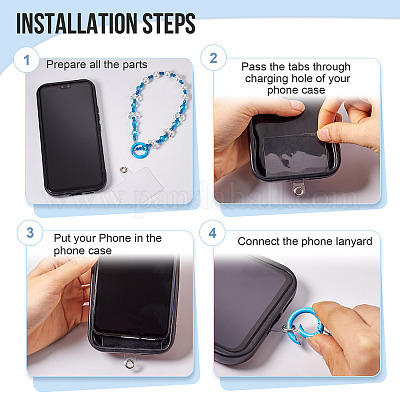 INSTALLATION STEPS

1
Prepare all the parts

2
Pass the tabs through charging hole of your phone case

www.pandahall.com

3
Put your Phone in the phone case

4
Connect the phone lanyard