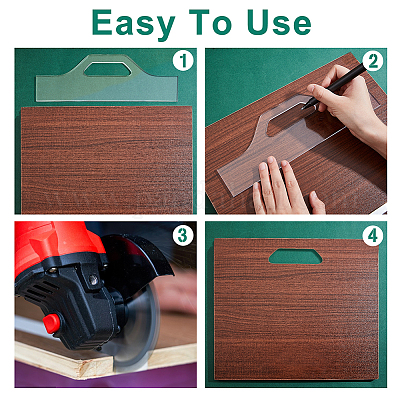 Easy To Use

1

2

3

4