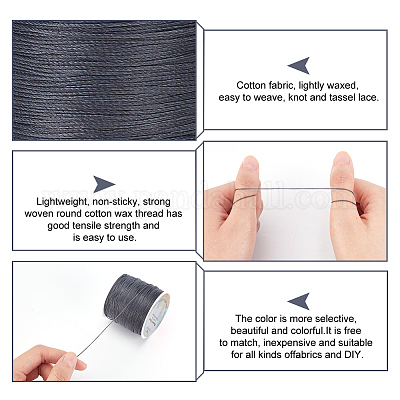 Cotton fabric, lightly waxed, easy to weave, knot and tassel lace.

Lightweight, non-sticky, strong woven round cotton wax thread has good tensile strength and is easy to use.

www.pandahall.com

The color is more selective, beautiful and colorful.It is free to match, inexpensive and suitable for all kinds offabrics and DIY.