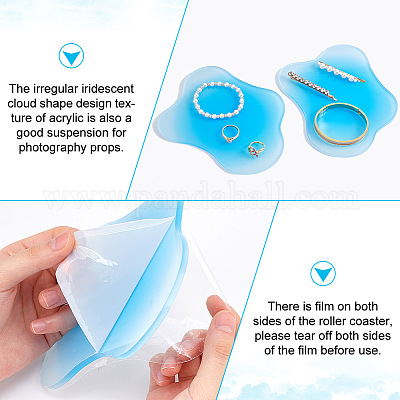 The irregular iridescent cloud shape design texture of acrylic is also a good suspension for photography props.

www.pandahall.com

There is film on both sides of the roller coaster, please tear off both sides of the film before use.