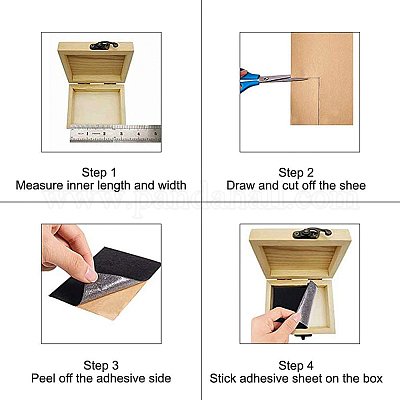 1 2 3 4 5

Step 1
Measure inner length and width

Step 2
Draw and cut off the shee

www.pandahall.com

Step 3
Peel off the adhesive side

Step 4
Stick adhesive sheet on the box