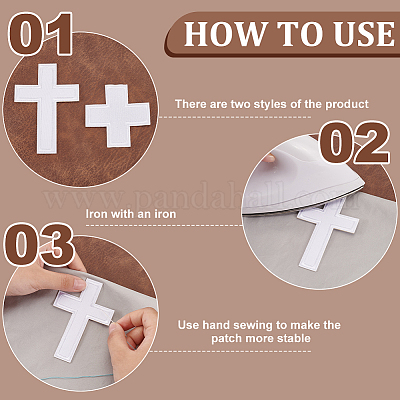 01

HOW TO USE

There are two styles of the product

02

www.pandahall.com

Iron with an iron

03

Use hand sewing to make the patch more stable