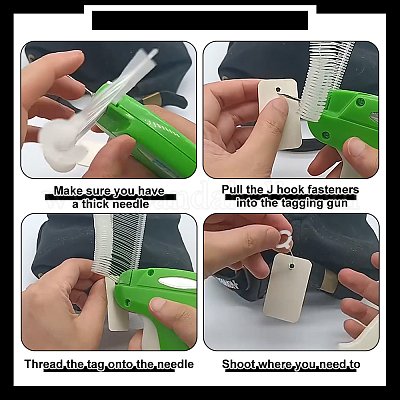 Make sure you have a thick needle

Pull the J hook fasteners into the tagging gun

Thread the tag onto the needle

Shoot where you need to