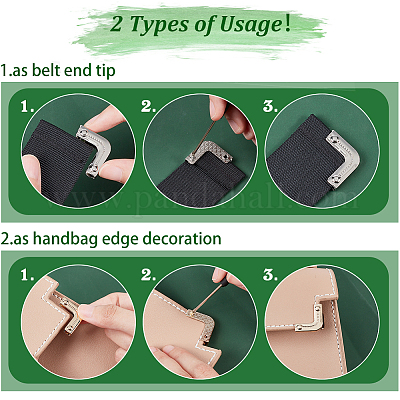 2 Types of Usage!

1.as belt end tip

1.

2.

3.

www.pandahall.com

2.as handbag edge decoration

1.

2.

3.