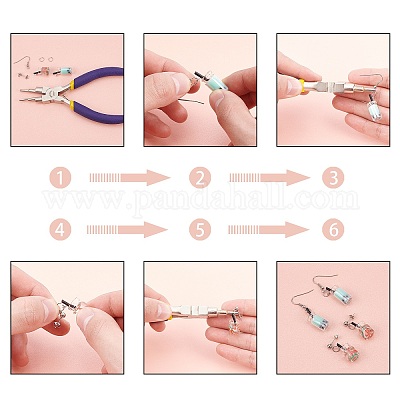 1 2 3
www.pandahall.com
4 5 6