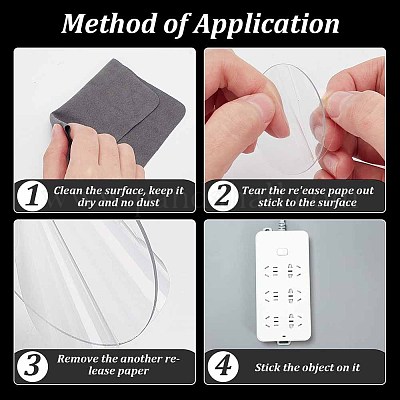 Method of Application

1 Clean the surface, keep it dry and no dust

2 Tear the re'ease pape out stick to the surface

3 Remove the another release paper

4 Stick the object on it