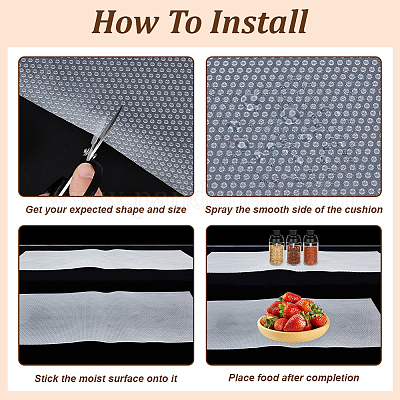 How To Install

Get your expected shape and size

Spray the smooth side of the cushion

Stick the moist surface onto it

Place food after completion